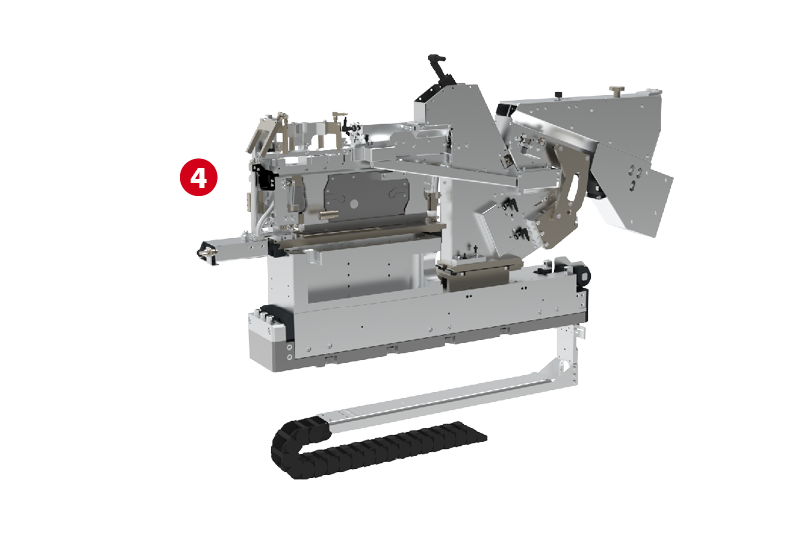 4